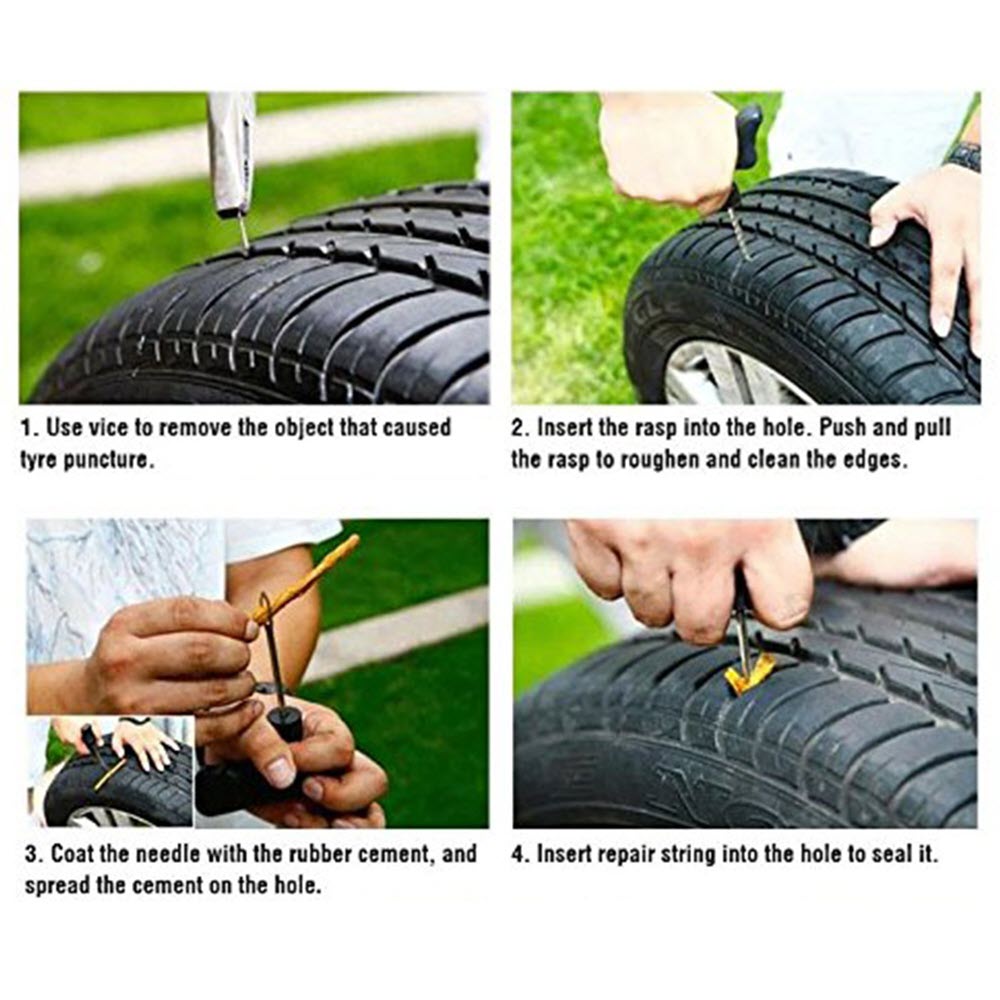 1. Use vice to remove the object that caused tyre puncture.

2. Insert the rasp into the hole. Push and pull the rasp to roughen and clean the edges.

3. Coat the needle with the rubber cement, and spread the cement on the hole.

4. Insert repair string into the hole to seal it.