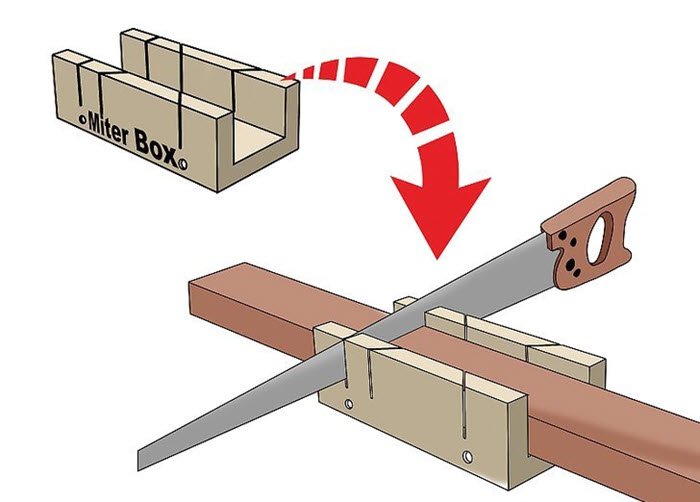 Miter Box