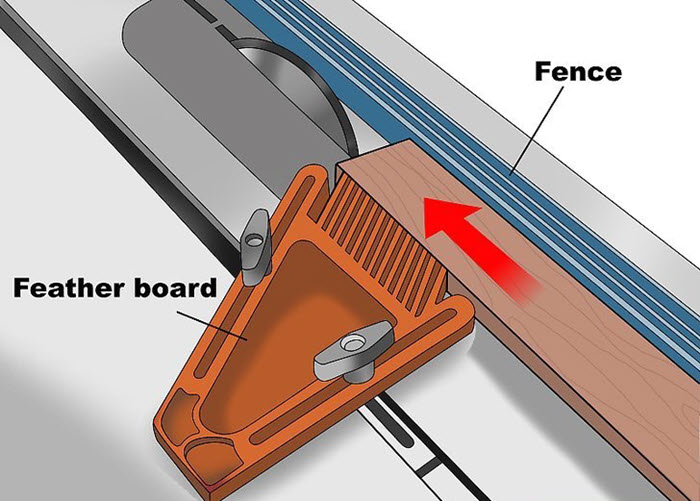 Fence

Feather board